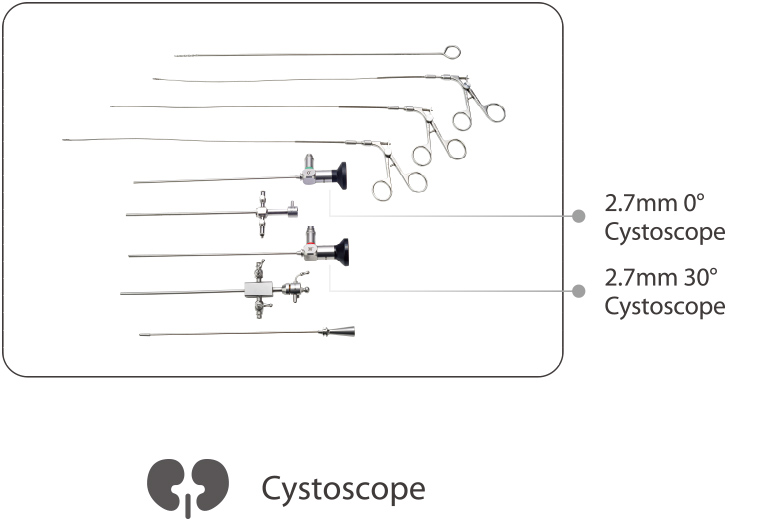 2.7mm 0° Cystoscope

2.7mm 30° Cystoscope

Cystoscope