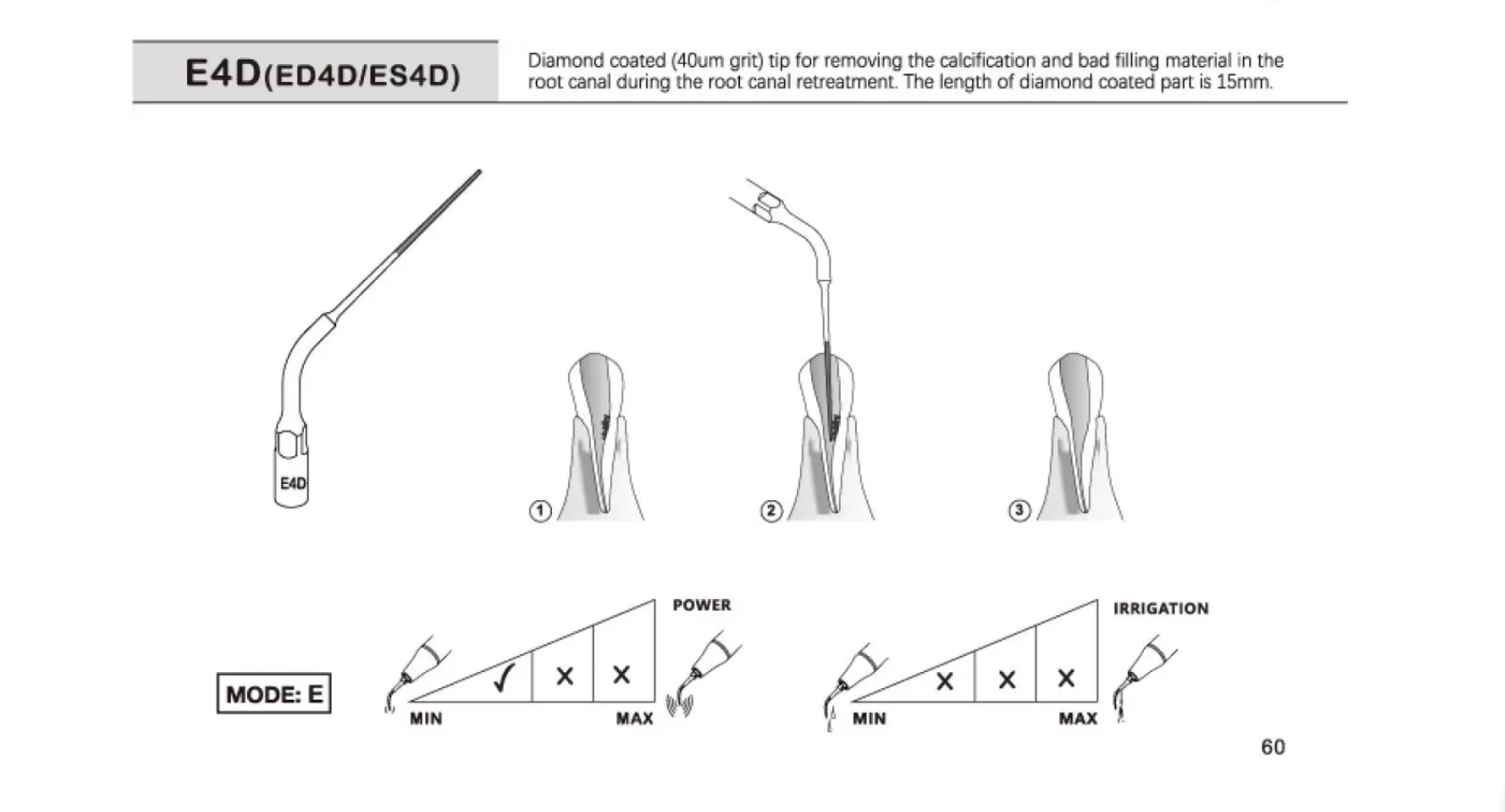 E4D(ED4D/ES4D)

Diamond coated (40um grit) tip for removing the calcification and bad filling material in the root canal during the root canal retreatment. The length of diamond coated part is 15mm.

E4D

①

②

③

MODE: E

POWER

✓ × ×

MIN MAX

IRRIGATION

× × ×

MIN MAX

60