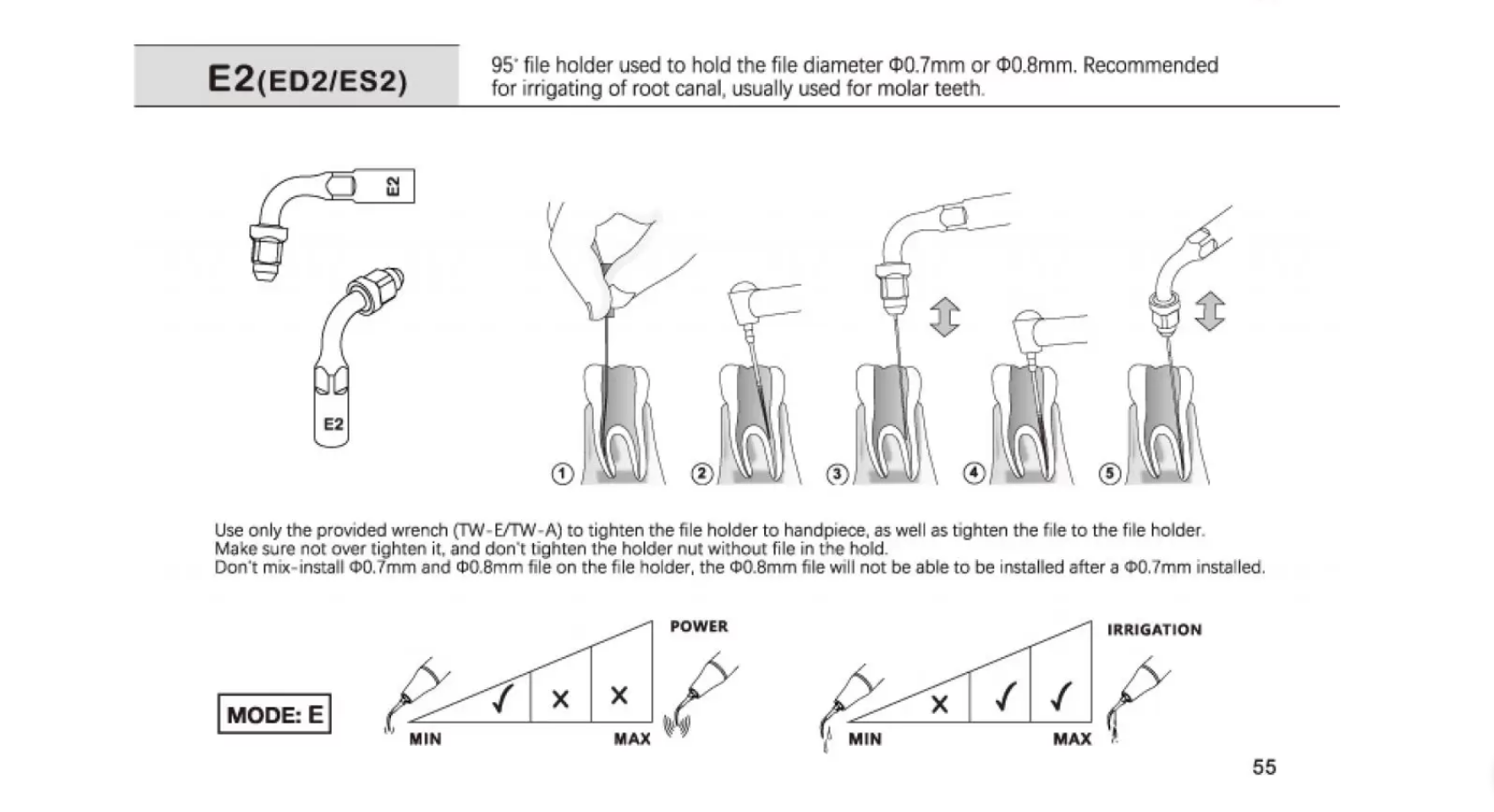 E2(ED2/ES2)

95° file holder used to hold the file diameter Φ0.7mm or Φ0.8mm. Recommended for irrigating of root canal, usually used for molar teeth.

E2

E2

①

②

③

④

⑤

Use only the provided wrench (TW-E/TW-A) to tighten the file holder to handpiece, as well as tighten the file to the file holder. Make sure not over tighten it, and don't tighten the holder nut without file in the hold. Don't mix-install Φ0.7mm and Φ0.8mm file on the file holder, the Φ0.8mm file will not be able to be installed after a Φ0.7mm installed.

MODE: E

POWER

✓ × ×

MIN MAX

IRRIGATION

× ✓ ✓

MIN MAX

55