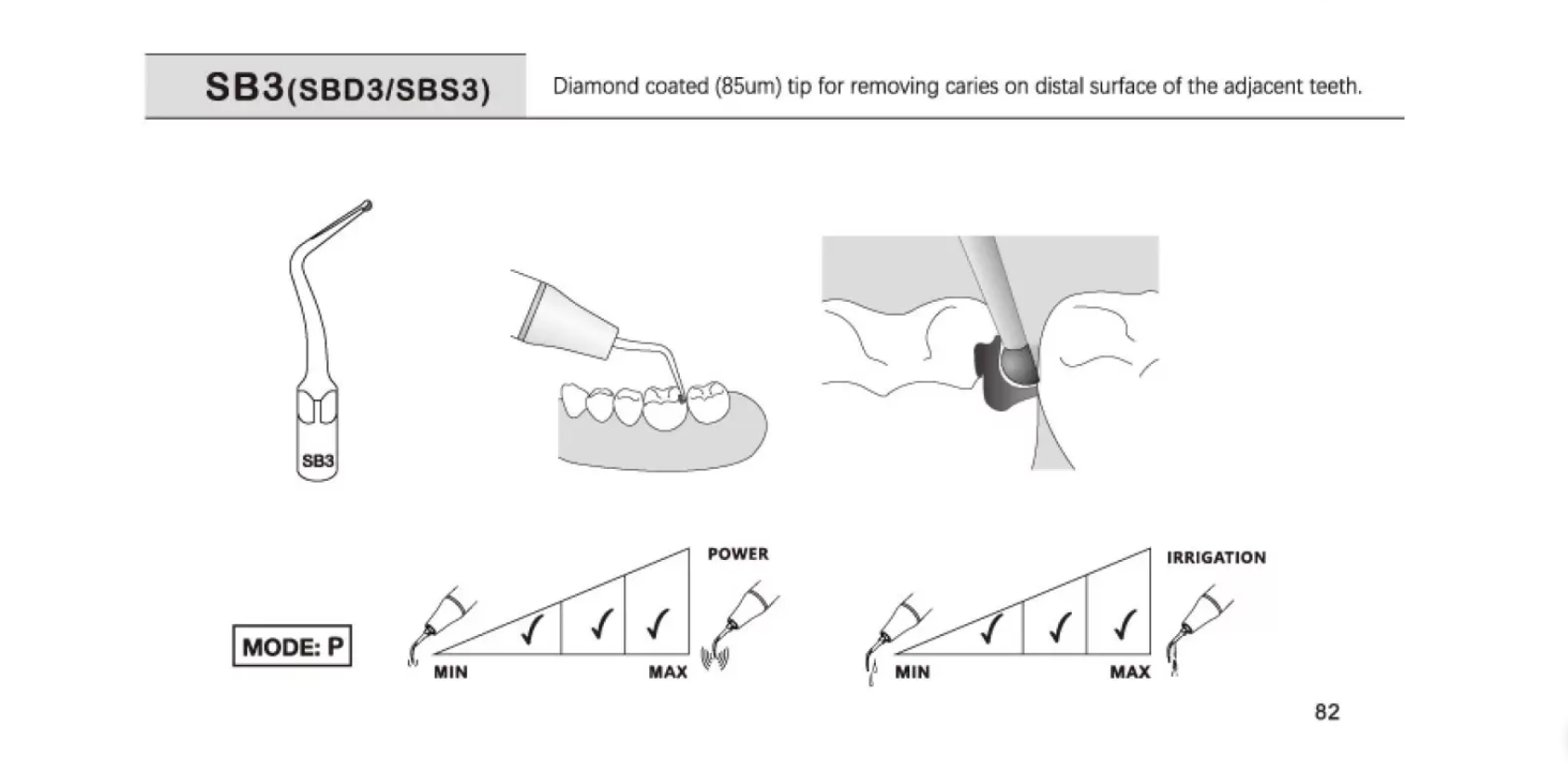 SB3(SBD3/SBS3)

Diamond coated (85um) tip for removing caries on distal surface of the adjacent teeth.

SB3

MODE: P

POWER

✓ ✓ ✓

MIN MAX

IRRIGATION

✓ ✓ ✓

MIN MAX

82