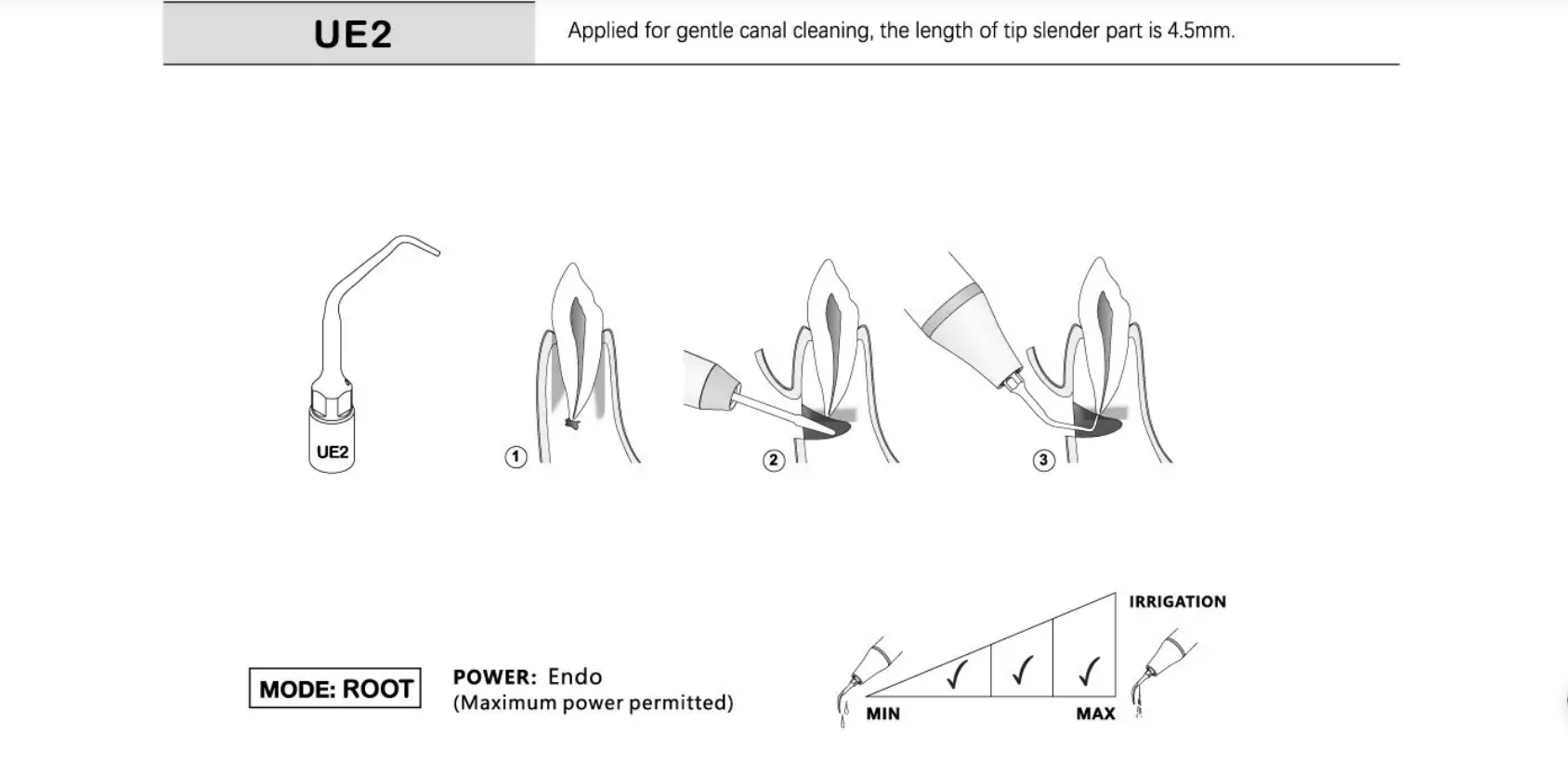 UE2

Applied for gentle canal cleaning, the length of tip slender part is 4.5mm.

UE2

1

2

3

MODE: ROOT

POWER: Endo
(Maximum power permitted)

IRRIGATION

✓ ✓ ✓

MIN

MAX