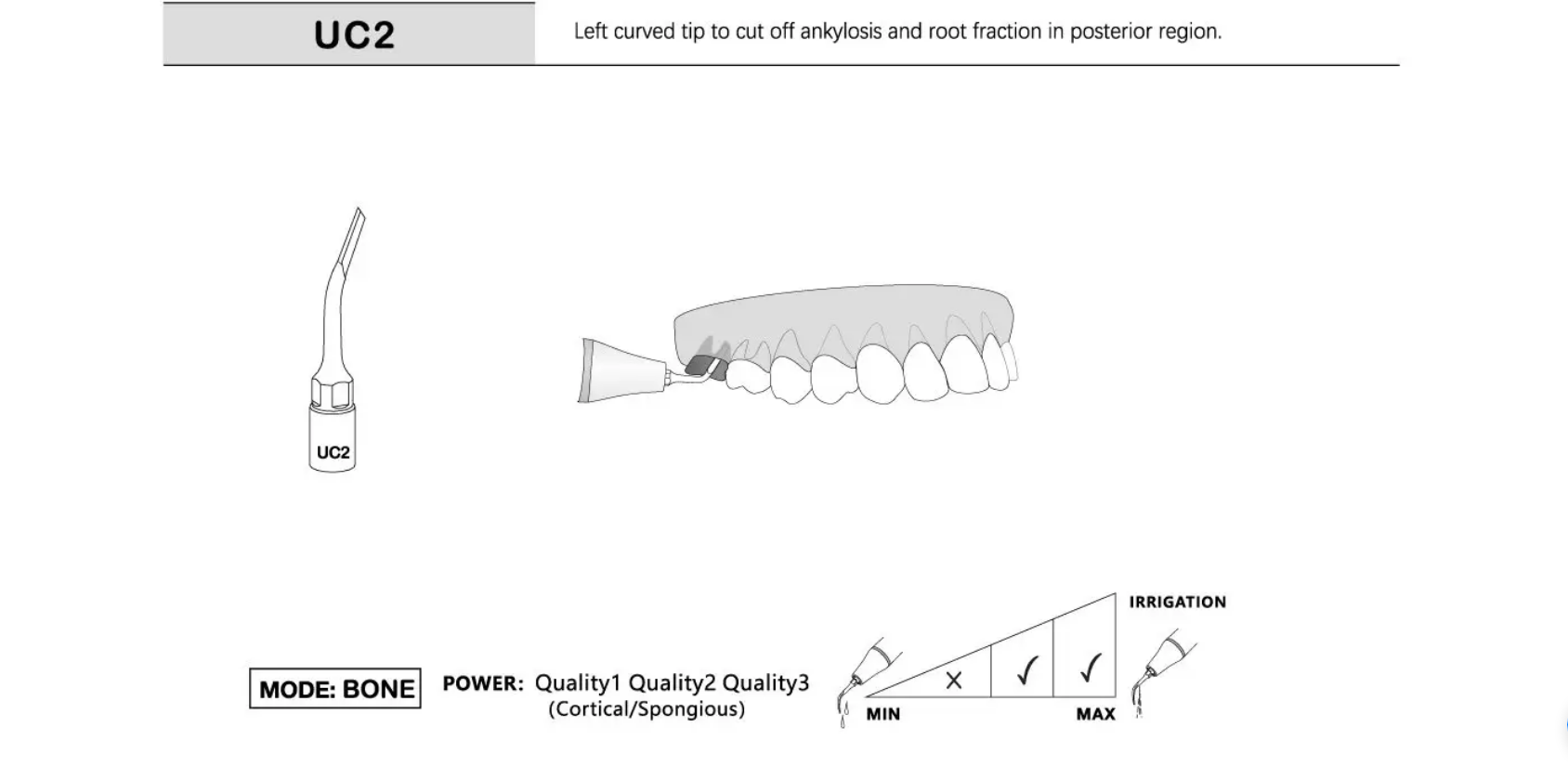 UC2

Left curved tip to cut off ankylosis and root fraction in posterior region.

UC2

MODE: BONE

POWER: Quality1 Quality2 Quality3
(Cortical/Spongious)

IRRIGATION

×
✓
✓

MIN
MAX