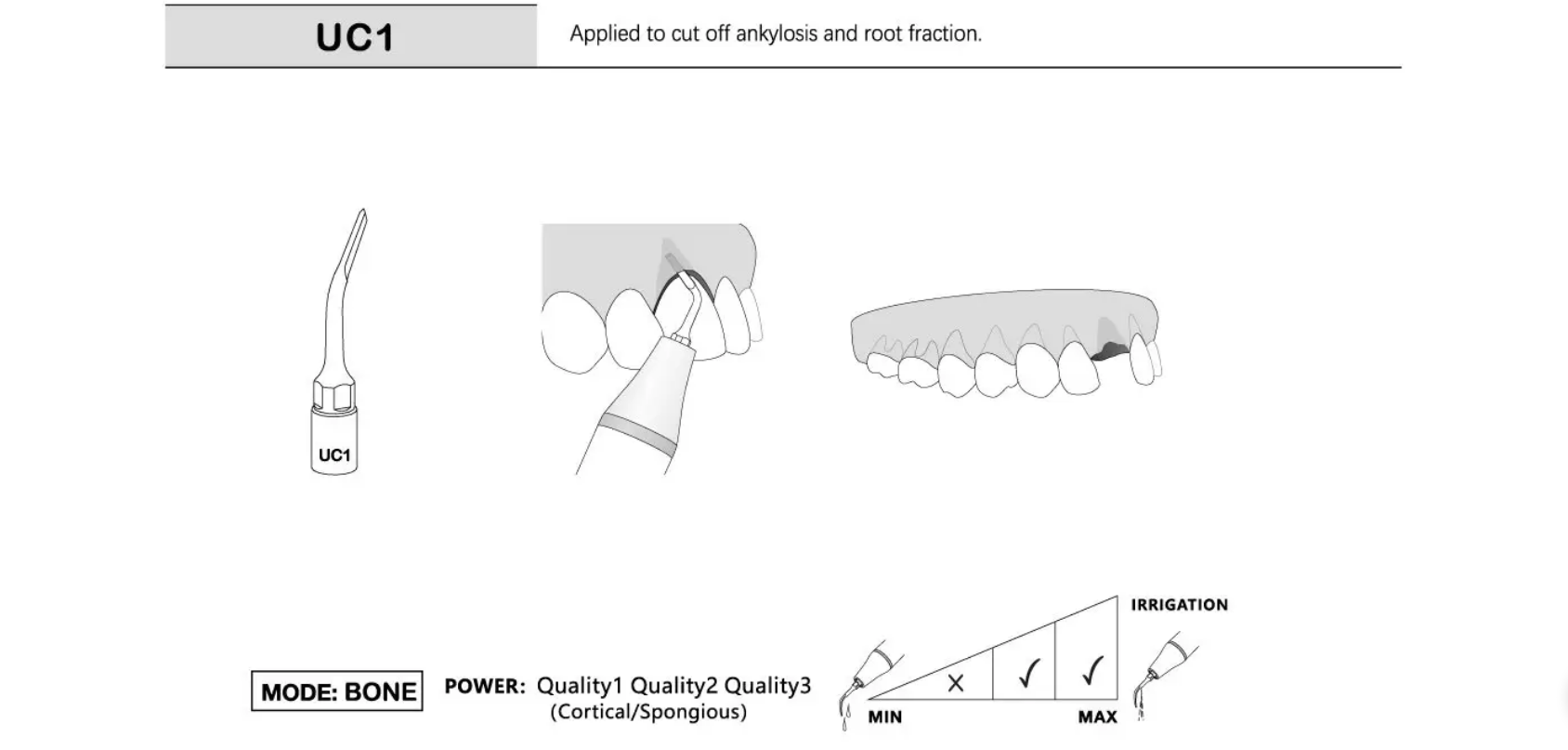 UC1

Applied to cut off ankylosis and root fraction.

UC1

MODE: BONE

POWER: Quality1 Quality2 Quality3
(Cortical/Spongious)

IRRIGATION

×

✓

✓

MIN

MAX