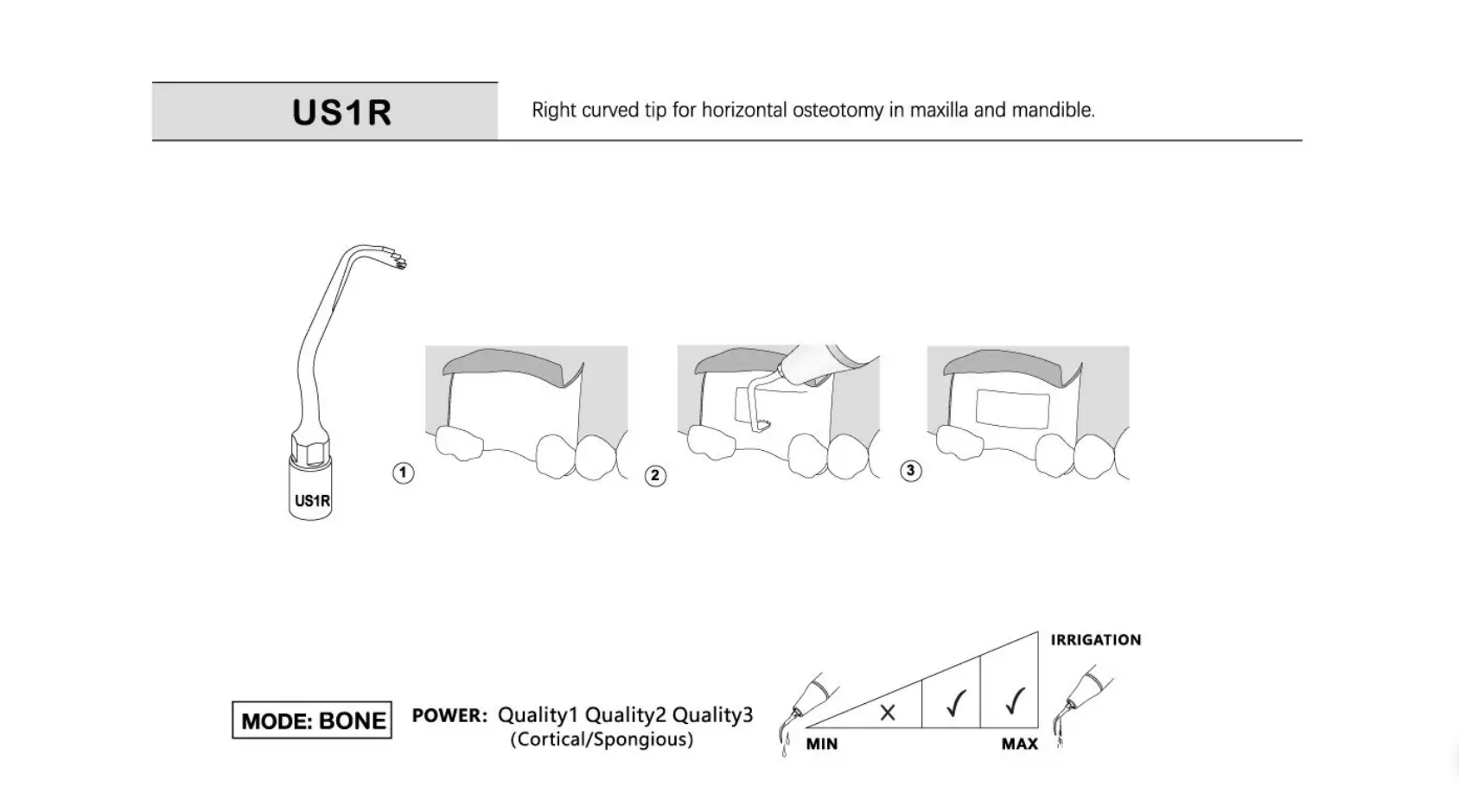 US1R

Right curved tip for horizontal osteotomy in maxilla and mandible.

US1R

1

2

3

MODE: BONE

POWER: Quality1 Quality2 Quality3
(Cortical/Spongious)

IRRIGATION

×
✓
✓

MIN

MAX