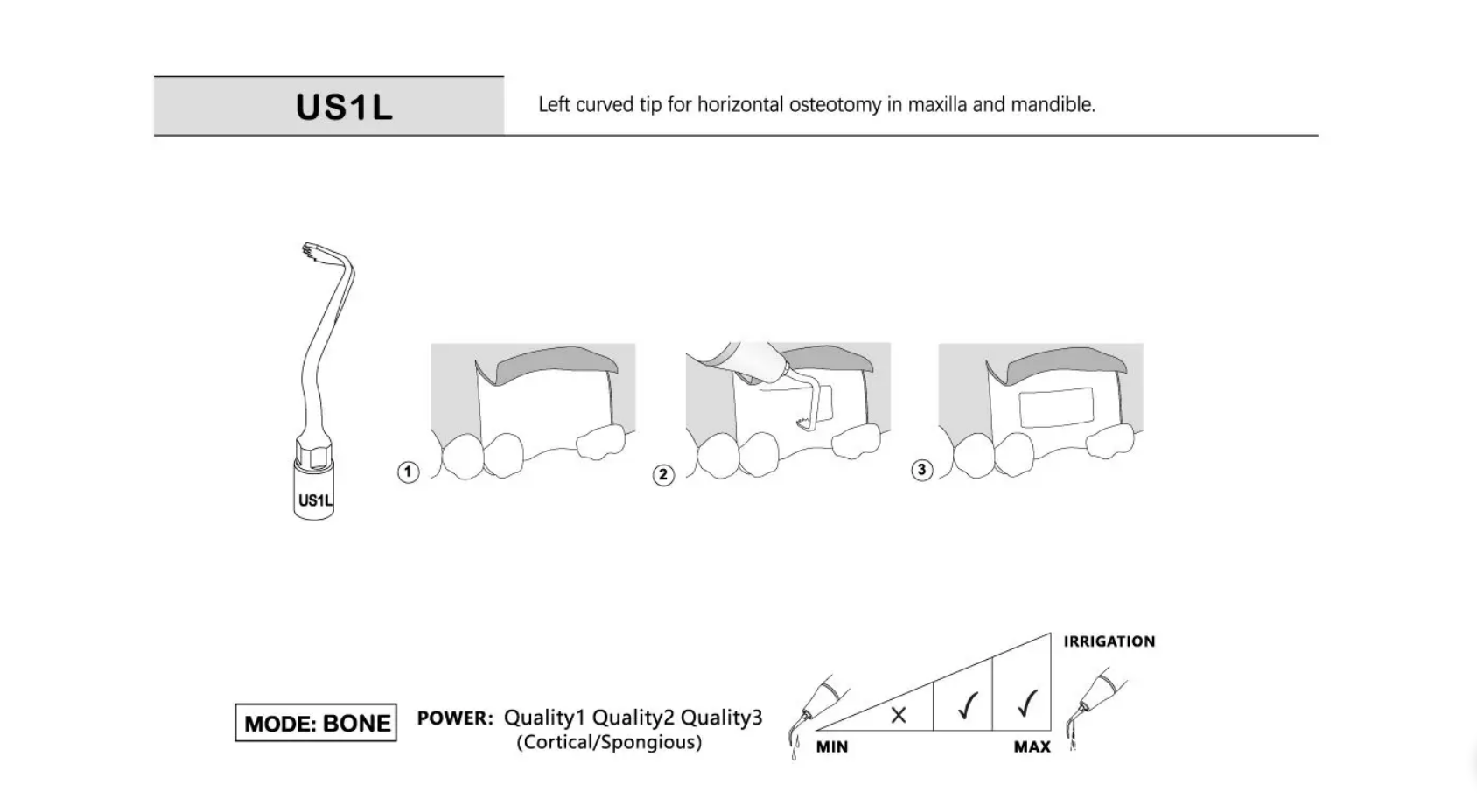 US1L

Left curved tip for horizontal osteotomy in maxilla and mandible.

US1L

1

2

3

MODE: BONE

POWER: Quality1 Quality2 Quality3
(Cortical/Spongious)

IRRIGATION

×
✓
✓

MIN
MAX