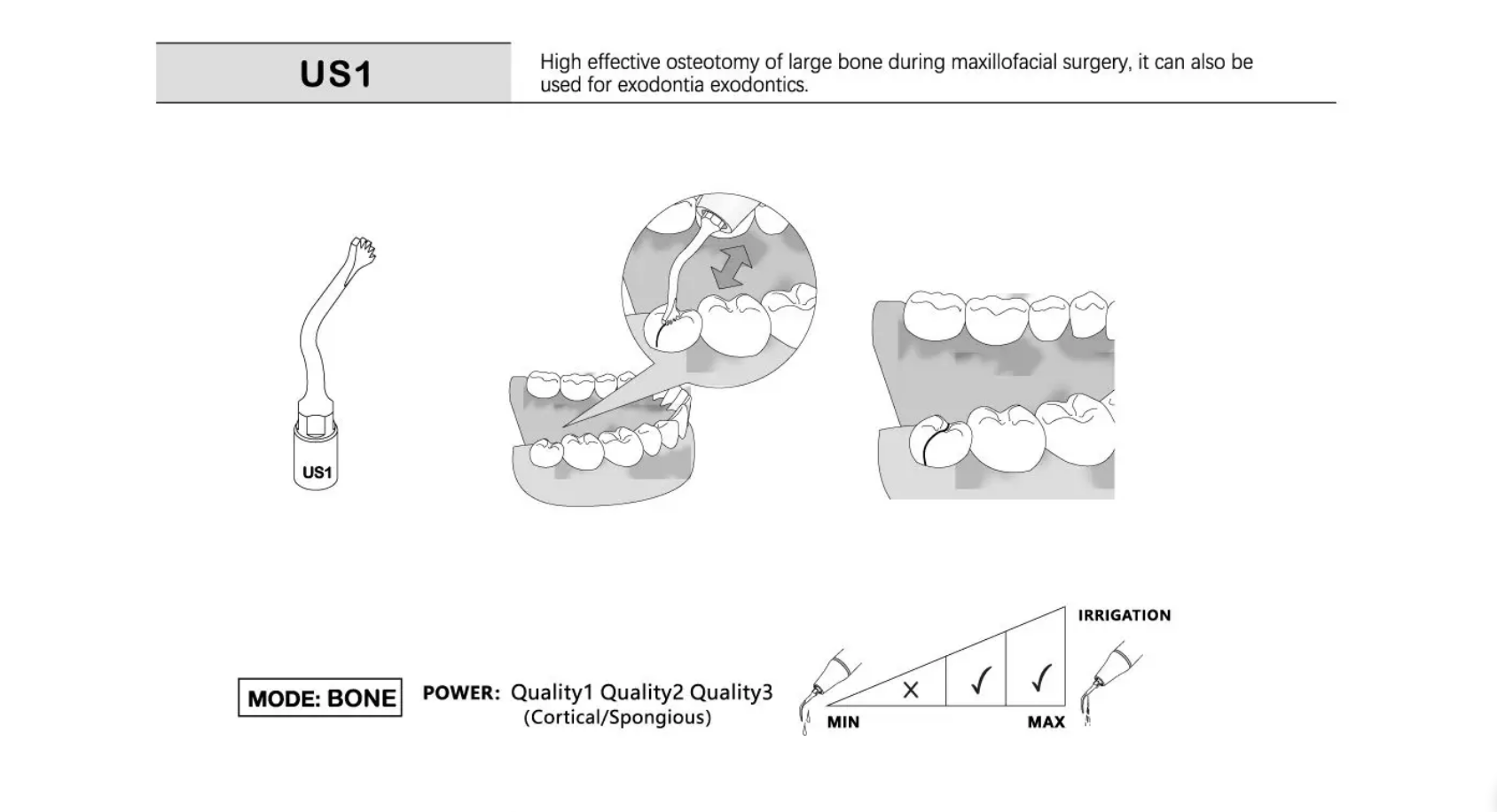 US1

High effective osteotomy of large bone during maxillofacial surgery, it can also be used for exodontia exodontics.

US1

MODE: BONE

POWER: Quality1 Quality2 Quality3
(Cortical/Spongious)

IRRIGATION

×

✓

✓

MIN

MAX