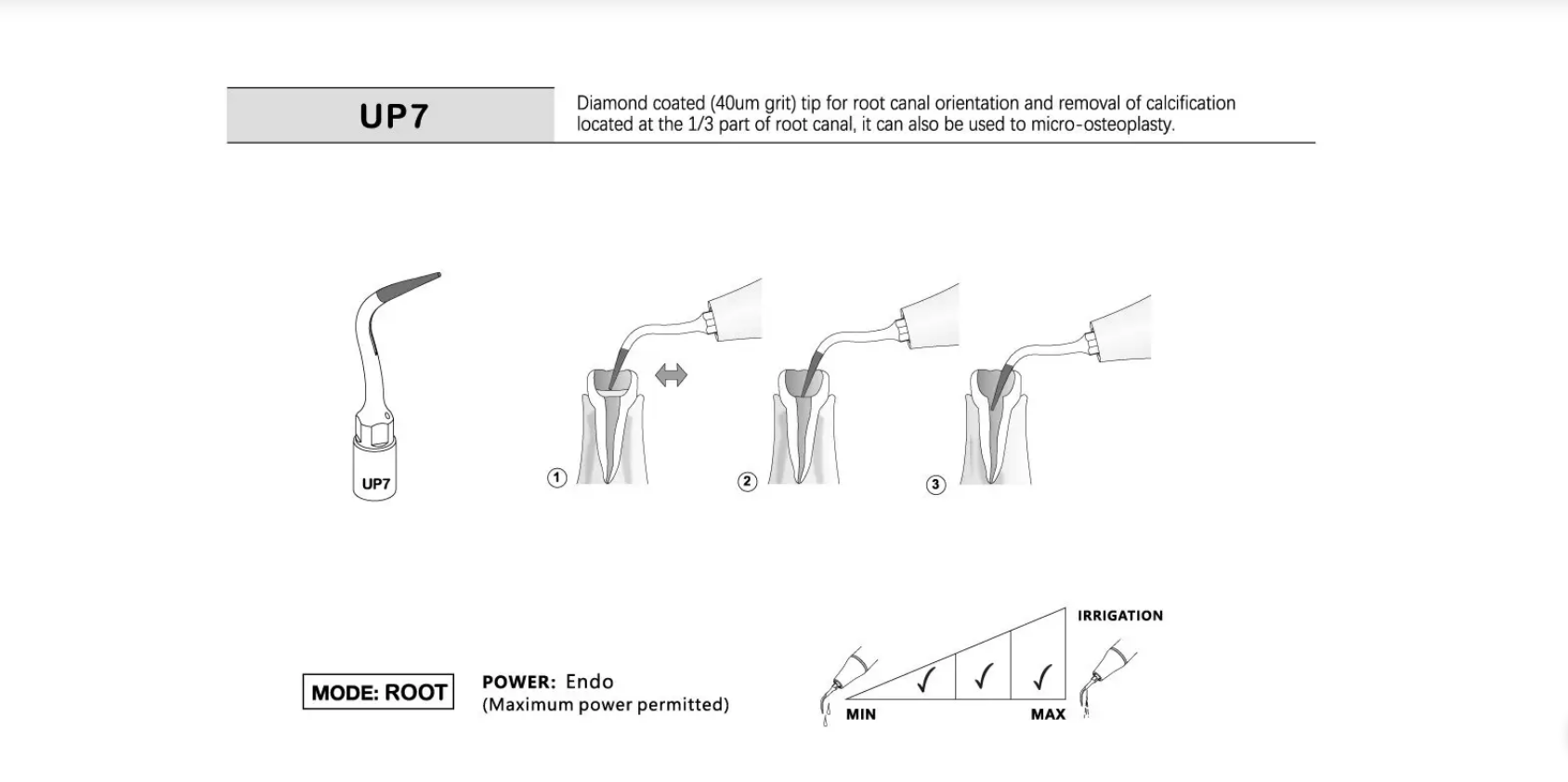 UP7

Diamond coated (40um grit) tip for root canal orientation and removal of calcification located at the 1/3 part of root canal, it can also be used to micro-osteoplasty.

UP7

① ② ③

MODE: ROOT

POWER: Endo
(Maximum power permitted)

IRRIGATION

✓ ✓ ✓

MIN MAX