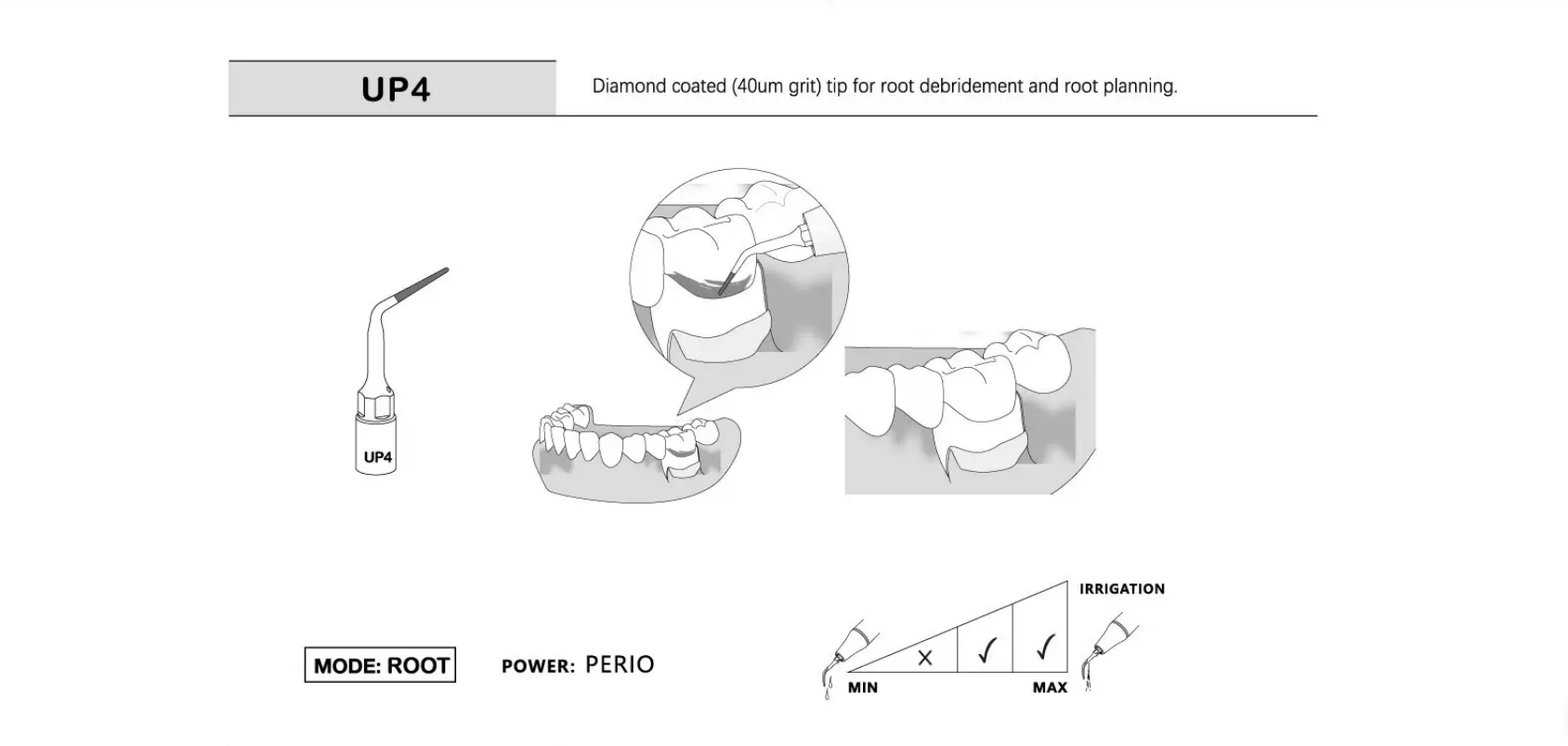 UP4

Diamond coated (40um grit) tip for root debridement and root planning.

UP4

MODE: ROOT

POWER: PERIO

IRRIGATION

×

✓

✓

MIN

MAX