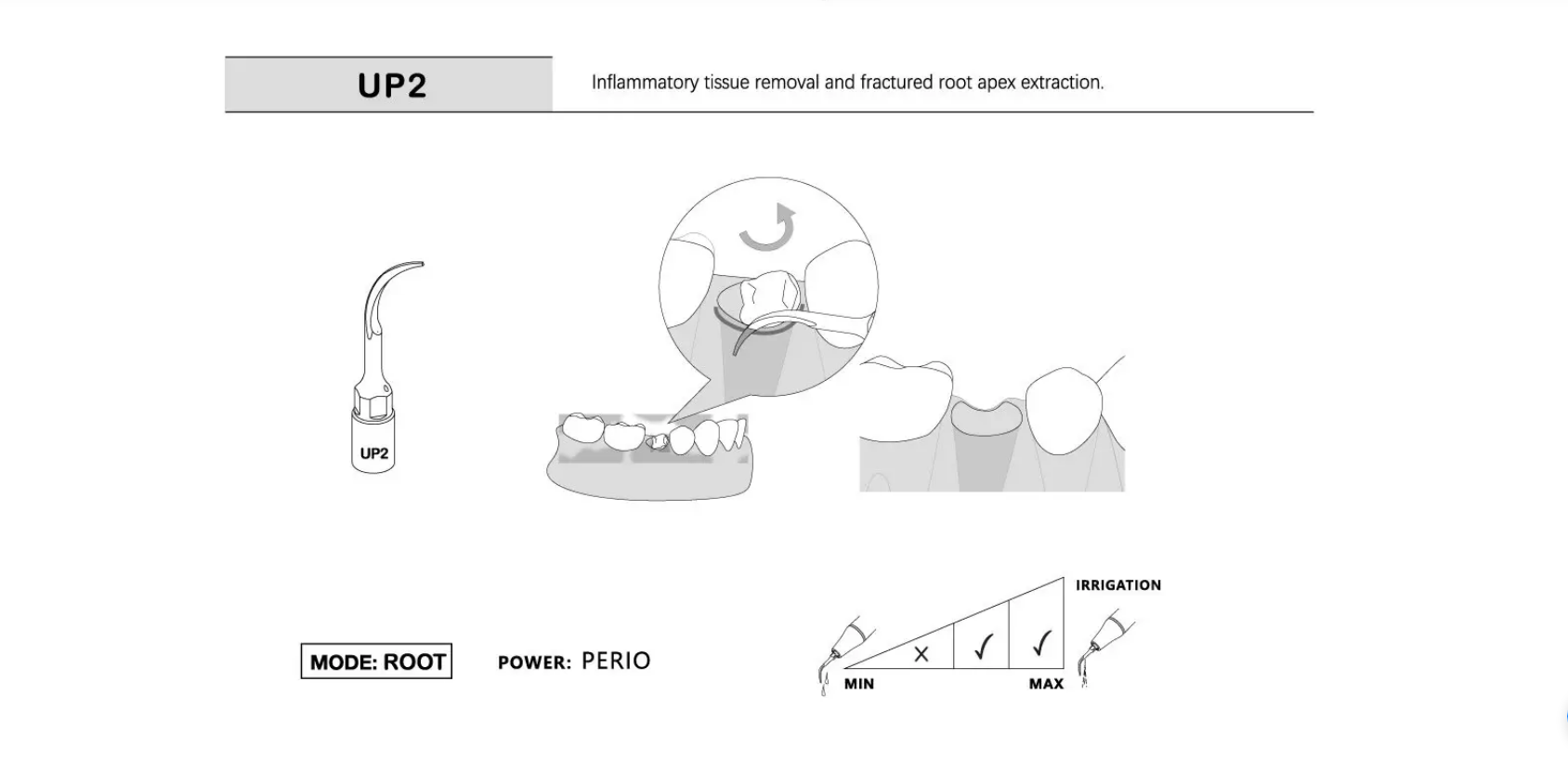 UP2

Inflammatory tissue removal and fractured root apex extraction.

UP2

MODE: ROOT

POWER: PERIO

IRRIGATION

×

✓

✓

MIN

MAX