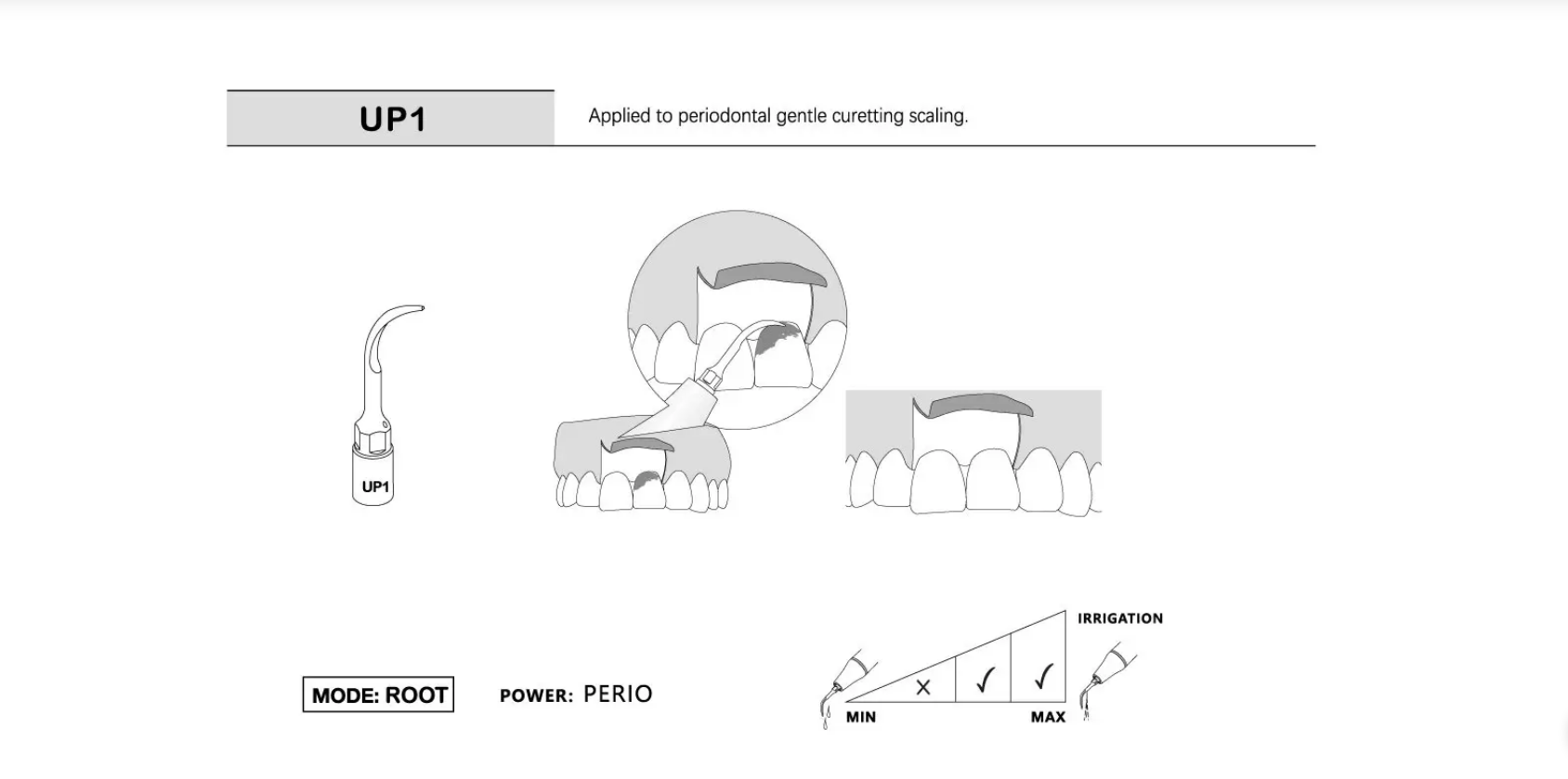 UP1

Applied to periodontal gentle curetting scaling.

UP1

MODE: ROOT

POWER: PERIO

IRRIGATION

×

✓

✓

MIN

MAX