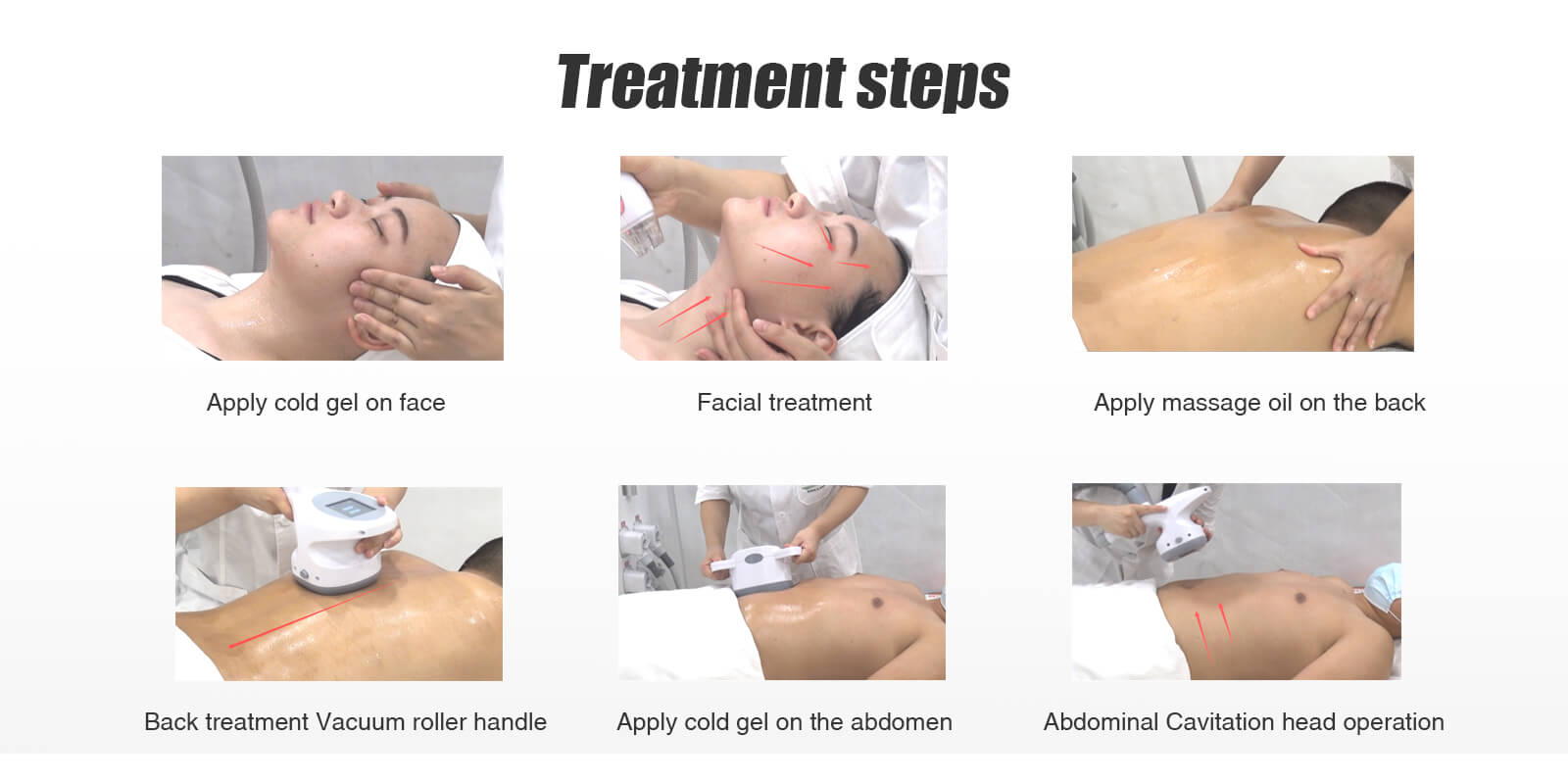 Treatment steps

Apply cold gel on face

Facial treatment

Apply massage oil on the back

Back treatment Vacuum roller handle

Apply cold gel on the abdomen

Abdominal Cavitation head operation