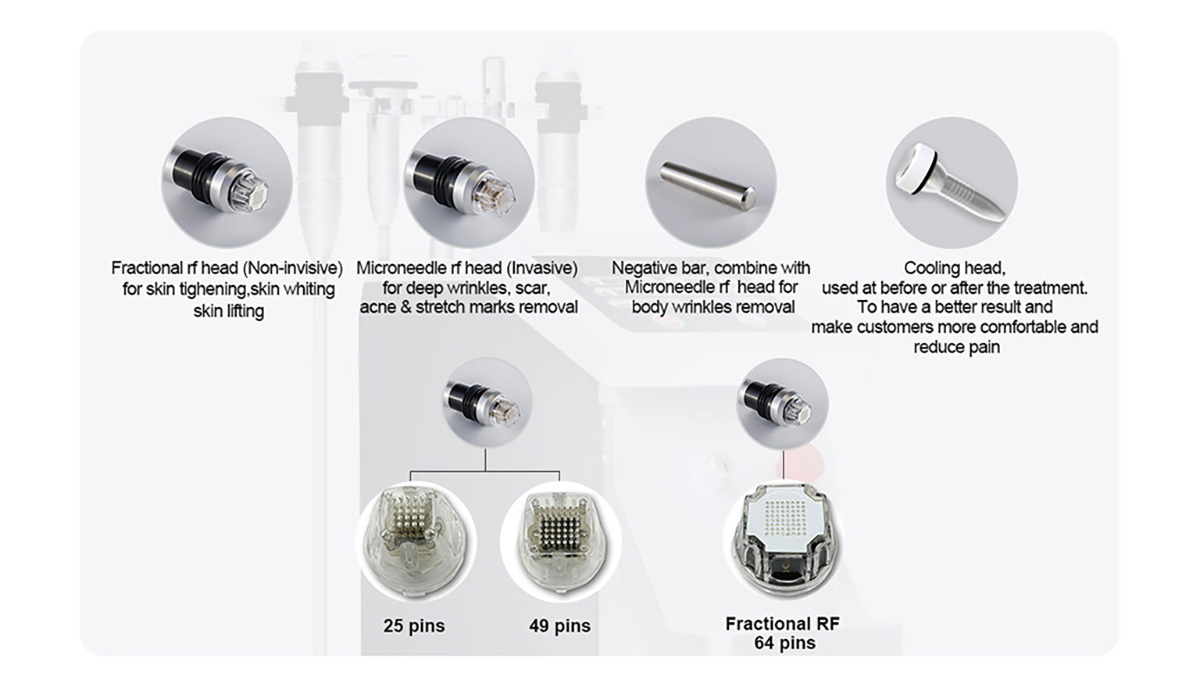 Fractional rf head (Non-invisive) for skin tighening,skin whiting skin lifting

Microneedle rf head (Invasive) for deep wrinkles, scar, acne & stretch marks removal

Negative bar, combine with Microneedle rf head for body wrinkles removal

Cooling head, used at before or after the treatment. To have a better result and make customers more comfortable and reduce pain

25 pins

49 pins

Fractional RF 64 pins