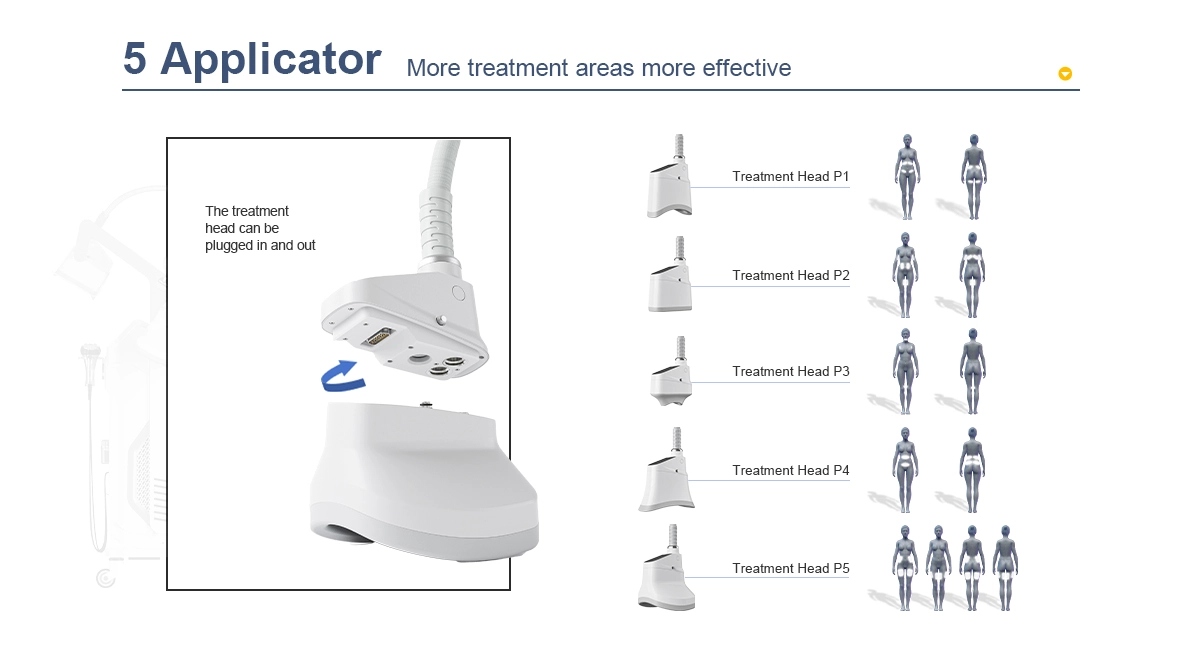 5 Applicator More treatment areas more effective

The treatment head can be plugged in and out

Treatment Head P1

Treatment Head P2

Treatment Head P3

Treatment Head P4

Treatment Head P5