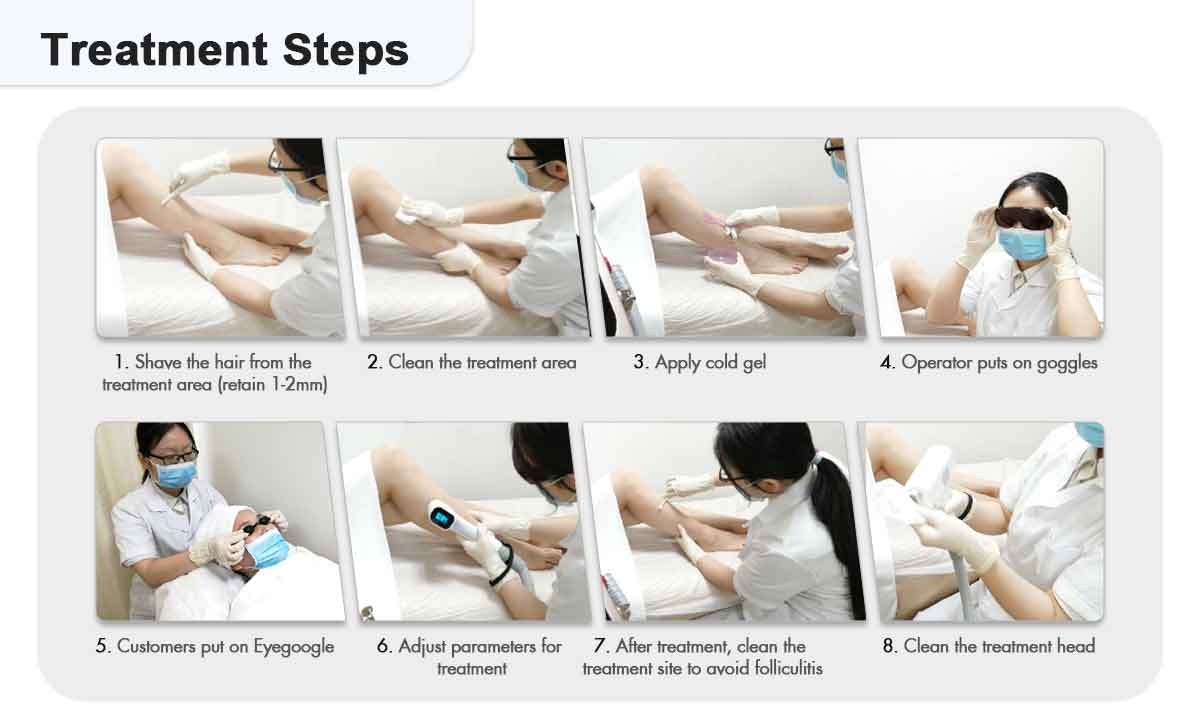 Treatment Steps

1. Shave the hair from the treatment area (retain 1-2mm)

2. Clean the treatment area

3. Apply cold gel

4. Operator puts on goggles

5. Customers put on Eyegoogle

6. Adjust parameters for treatment

7. After treatment, clean the treatment site to avoid folliculitis

8. Clean the treatment head