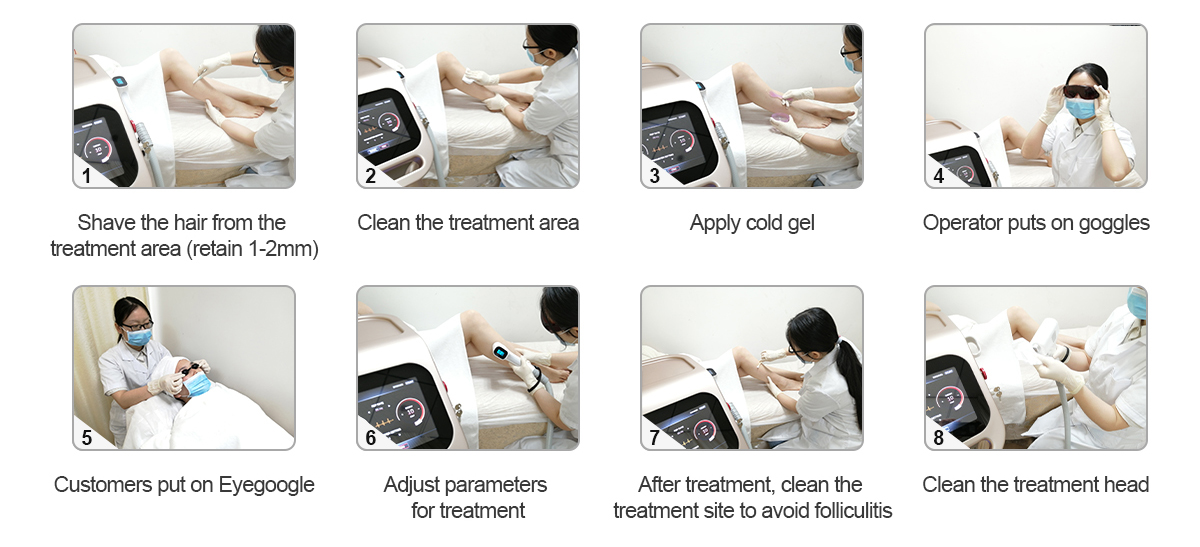 1
Shave the hair from the treatment area (retain 1-2mm)

2
Clean the treatment area

3
Apply cold gel

4
Operator puts on goggles

5
Customers put on Eyegoogle

6
Adjust parameters for treatment

7
After treatment, clean the treatment site to avoid folliculitis

8
Clean the treatment head