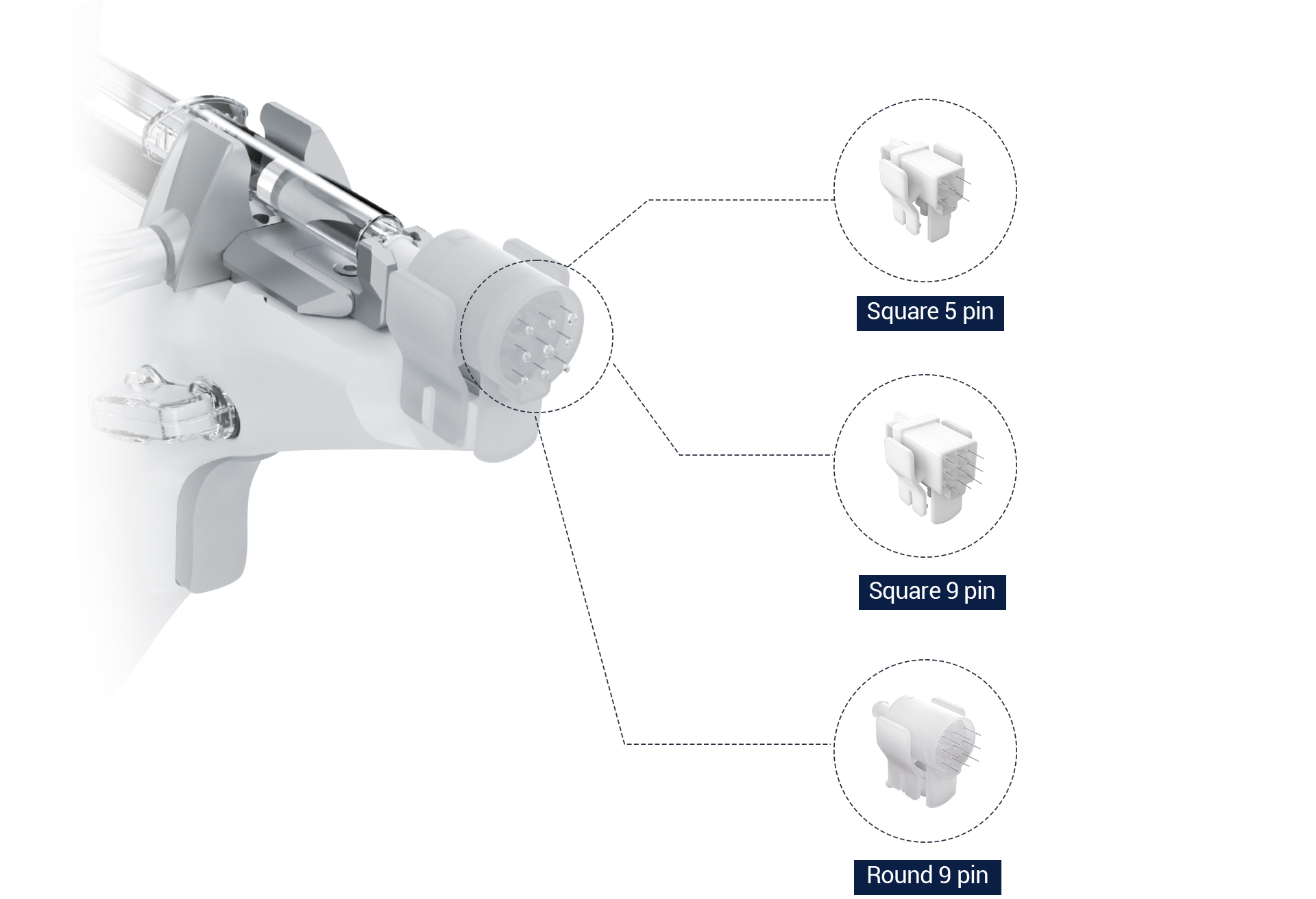 Square 5 pin

Square 9 pin

Round 9 pin