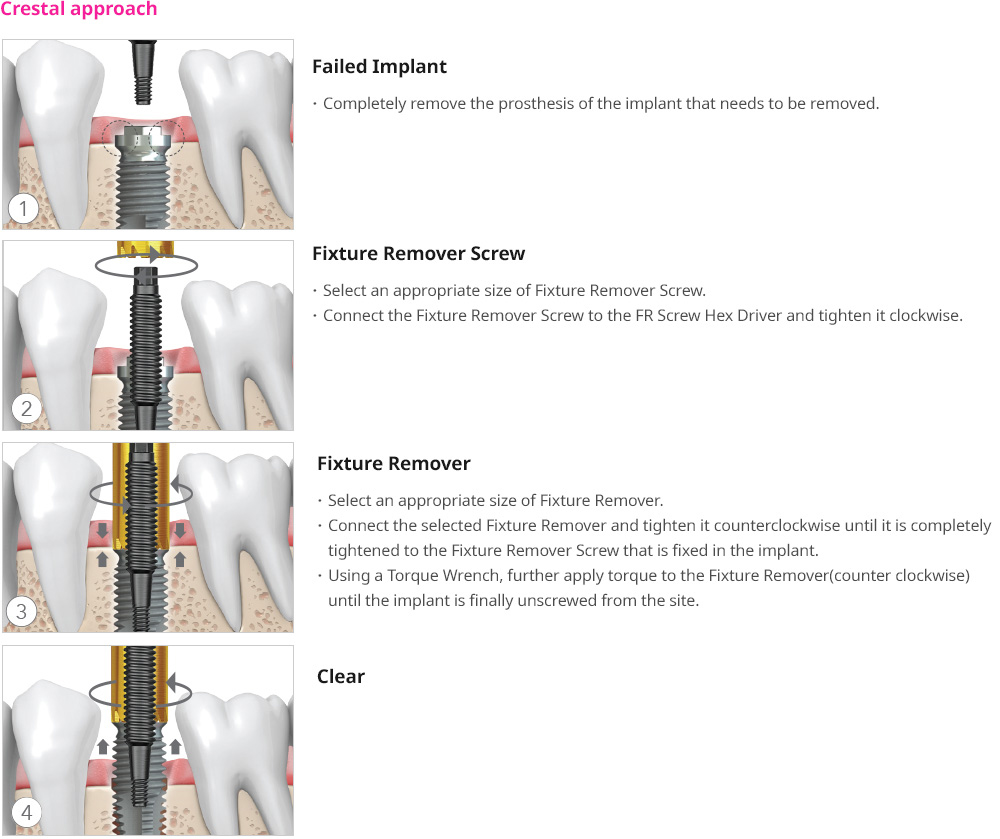 Crestal approach

1

Failed Implant

· Completely remove the prosthesis of the implant that needs to be removed.

2

Fixture Remover Screw

· Select an appropriate size of Fixture Remover Screw.
· Connect the Fixture Remover Screw to the FR Screw Hex Driver and tighten it clockwise.

3

Fixture Remover

· Select an appropriate size of Fixture Remover.
· Connect the selected Fixture Remover and tighten it counterclockwise until it is completely tightened to the Fixture Remover Screw that is fixed in the implant.
· Using a Torque Wrench, further apply torque to the Fixture Remover(counter clockwise) until the implant is finally unscrewed from the site.

4

Clear